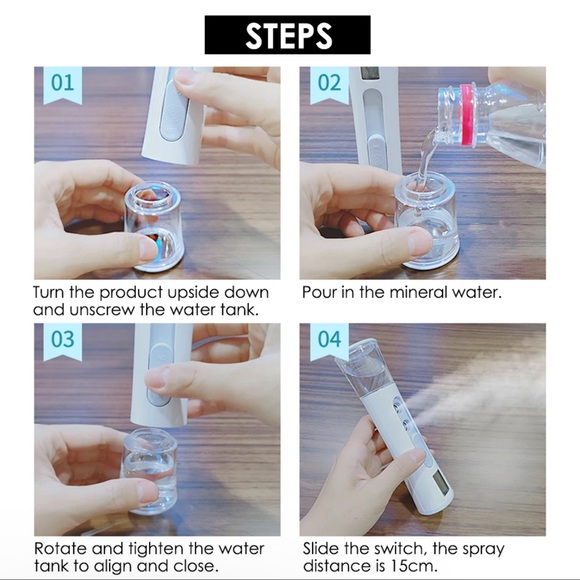 STEPS

01

Turn the product upside down and unscrew the water tank.

02

Pour in the mineral water.

03

Rotate and tighten the water tank to align and close.

04

Slide the switch, the spray distance is 15cm.